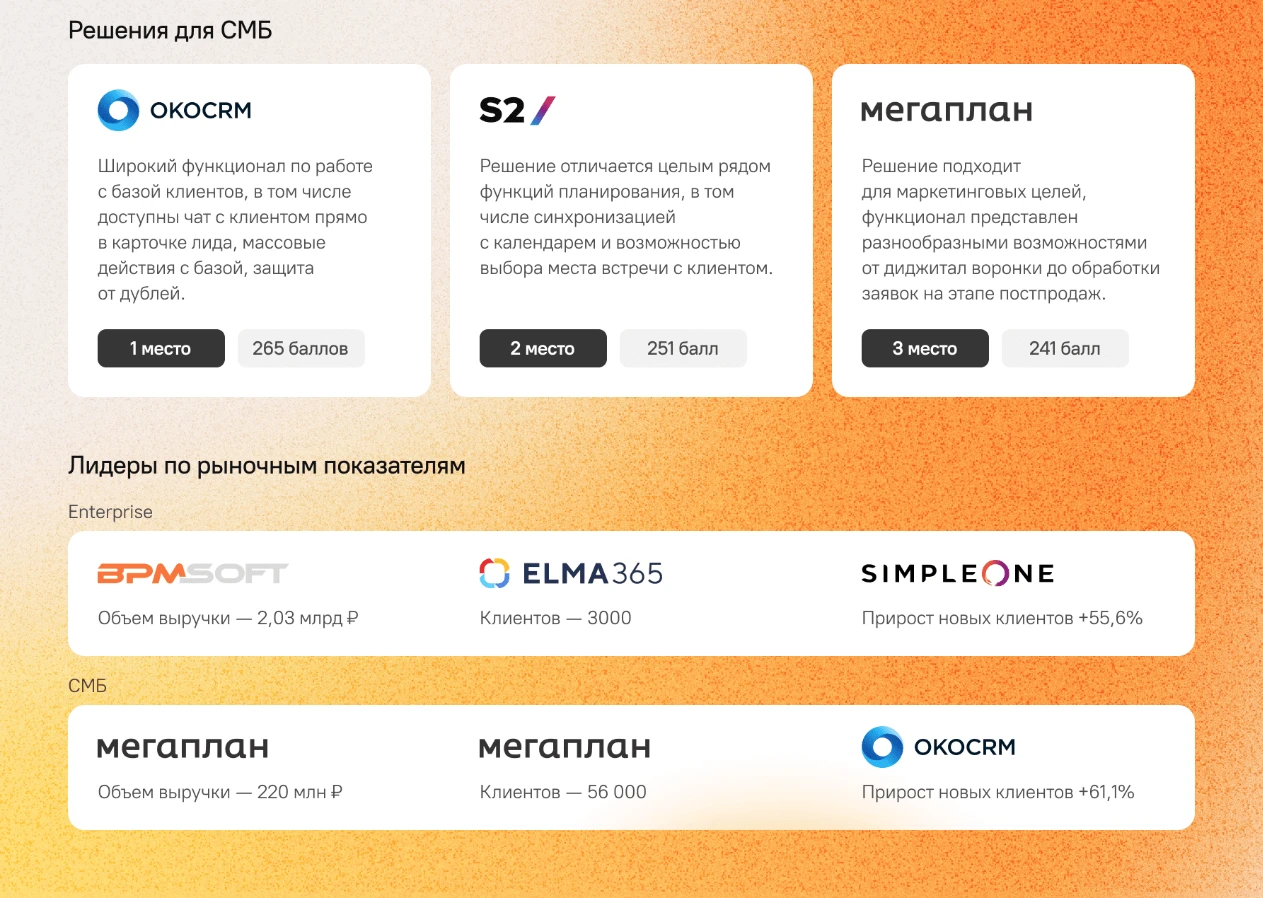 Решения для СМБ

OKOCRM

Широкий функционал по работе с базой клиентов, в том числе доступны чат с клиентом прямо в карточке лида, массовые действия с базой, защита от дублей.

1 место

265 баллов

S2

Решение отличается целым рядом функций планирования, в том числе синхронизацией с календарем и возможностью выбора места встречи с клиентом.

2 место

251 балл

мегаплан

Решение подходит для маркетинговых целей, функционал представлен разнообразными возможностями от диджитал воронки до обработки заявок на этапе постпродаж.

3 место

241 балл

Лидеры по рыночным показателям

Enterprise

BPMSOFT

Объем выручки — 2,03 млрд ₽

ELMA365

Клиентов — 3000

SIMPLEONE

Прирост новых клиентов +55,6%

СМБ

мегаплан

Объем выручки — 220 млн ₽

мегаплан

Клиентов — 56 000

OKOCRM

Прирост новых клиентов +61,1%